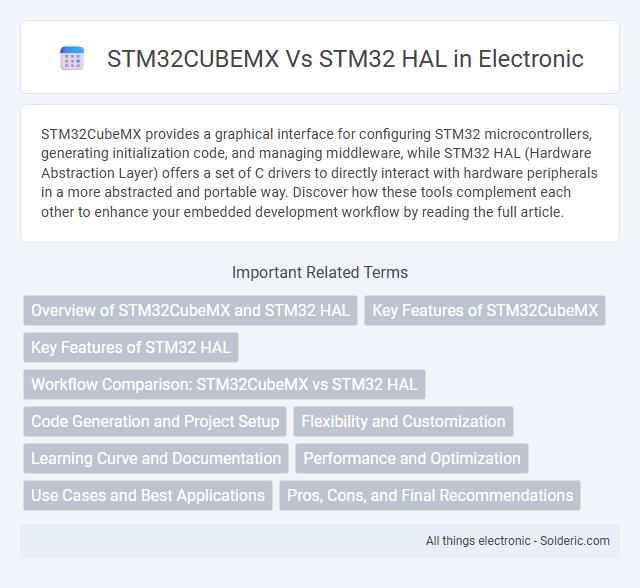 STM32CUBEMX Vs STM32 HAL in Electronic

STM32CubeMX provides a graphical interface for configuring STM32 microcontrollers, generating initialization code, and managing middleware, while STM32 HAL (Hardware Abstraction Layer) offers a set of C drivers to directly interact with hardware peripherals in a more abstracted and portable way. Discover how these tools complement each other to enhance your embedded development workflow by reading the full article.

Important Related Terms

Overview of STM32CubeMX and STM32 HAL

Key Features of STM32CubeMX

Key Features of STM32 HAL

Workflow Comparison: STM32CubeMX vs STM32 HAL

Code Generation and Project Setup

Flexibility and Customization

Learning Curve and Documentation

Performance and Optimization

Use Cases and Best Applications

Pros, Cons, and Final Recommendations

All things electronic - Solderic.com