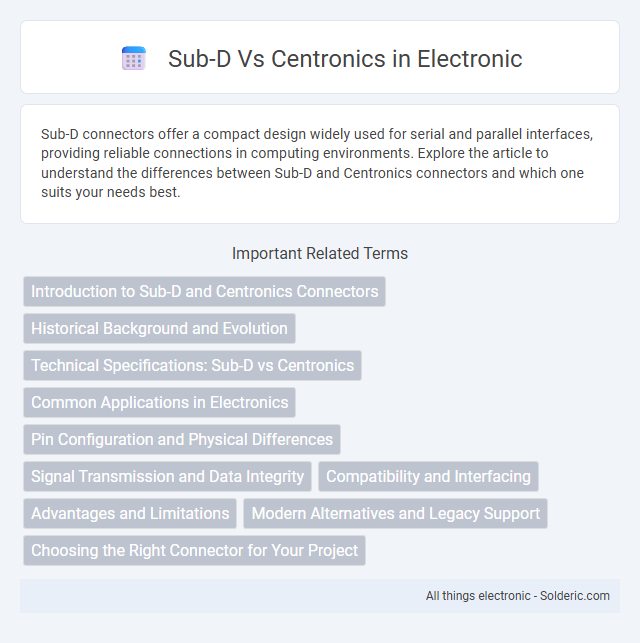 Sub-D Vs Centronics in Electronic

Sub-D connectors offer a compact design widely used for serial and parallel interfaces, providing reliable connections in computing environments. Explore the article to understand the differences between Sub-D and Centronics connectors and which one suits your needs best.

Important Related Terms

Introduction to Sub-D and Centronics Connectors

Historical Background and Evolution

Technical Specifications: Sub-D vs Centronics

Common Applications in Electronics

Pin Configuration and Physical Differences

Signal Transmission and Data Integrity

Compatibility and Interfacing

Advantages and Limitations

Modern Alternatives and Legacy Support

Choosing the Right Connector for Your Project

All things electronic - Solderic.com