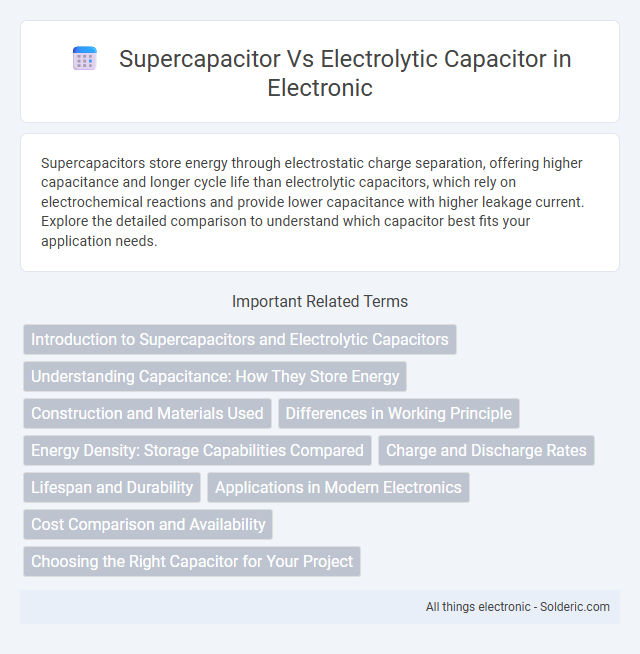 Supercapacitor Vs Electrolytic Capacitor in Electronic

Supercapacitors store energy through electrostatic charge separation, offering higher capacitance and longer cycle life than electrolytic capacitors, which rely on electrochemical reactions and provide lower capacitance with higher leakage current. Explore the detailed comparison to understand which capacitor best fits your application needs.

Important Related Terms

Introduction to Supercapacitors and Electrolytic Capacitors

Understanding Capacitance: How They Store Energy

Construction and Materials Used

Differences in Working Principle

Energy Density: Storage Capabilities Compared

Charge and Discharge Rates

Lifespan and Durability

Applications in Modern Electronics

Cost Comparison and Availability

Choosing the Right Capacitor for Your Project

All things electronic - Solderic.com