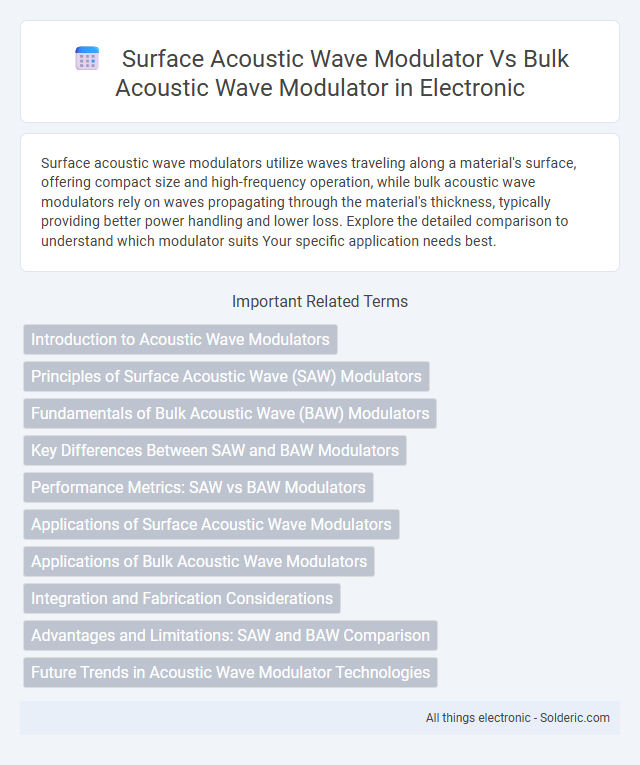 Surface Acoustic Wave Modulator Vs Bulk Acoustic Wave Modulator in Electronic

Surface acoustic wave modulators utilize waves traveling along a material's surface, offering compact size and high-frequency operation, while bulk acoustic wave modulators rely on waves propagating through the material's thickness, typically providing better power handling and lower loss. Explore the detailed comparison to understand which modulator suits Your specific application needs best.

Important Related Terms

Introduction to Acoustic Wave Modulators

Principles of Surface Acoustic Wave (SAW) Modulators

Fundamentals of Bulk Acoustic Wave (BAW) Modulators

Key Differences Between SAW and BAW Modulators

Performance Metrics: SAW vs BAW Modulators

Applications of Surface Acoustic Wave Modulators

Applications of Bulk Acoustic Wave Modulators

Integration and Fabrication Considerations

Advantages and Limitations: SAW and BAW Comparison

Future Trends in Acoustic Wave Modulator Technologies

All things electronic - Solderic.com