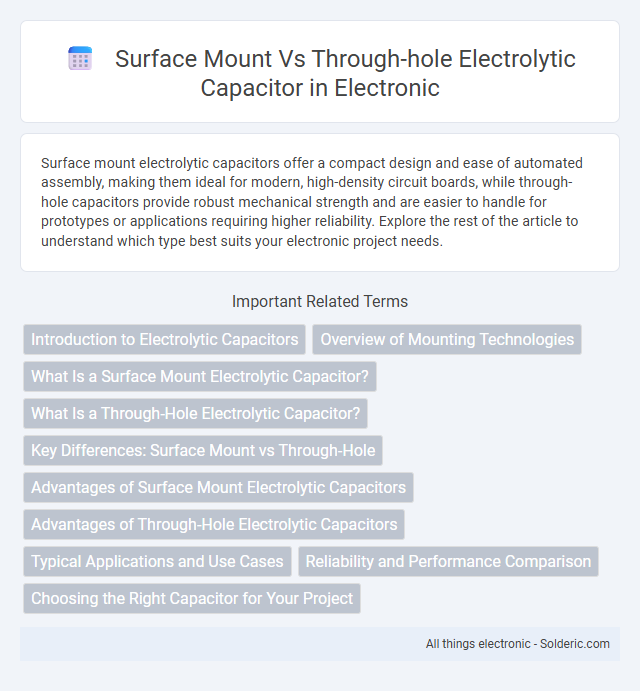 Surface Mount Vs Through-hole Electrolytic Capacitor in Electronic

Surface mount electrolytic capacitors offer a compact design and ease of automated assembly, making them ideal for modern, high-density circuit boards, while through-hole capacitors provide robust mechanical strength and are easier to handle for prototypes or applications requiring higher reliability. Explore the rest of the article to understand which type best suits your electronic project needs.

Important Related Terms

Introduction to Electrolytic Capacitors

Overview of Mounting Technologies

What Is a Surface Mount Electrolytic Capacitor?

What Is a Through-Hole Electrolytic Capacitor?

Key Differences: Surface Mount vs Through-Hole

Advantages of Surface Mount Electrolytic Capacitors

Advantages of Through-Hole Electrolytic Capacitors

Typical Applications and Use Cases

Reliability and Performance Comparison

Choosing the Right Capacitor for Your Project

All things electronic - Solderic.com