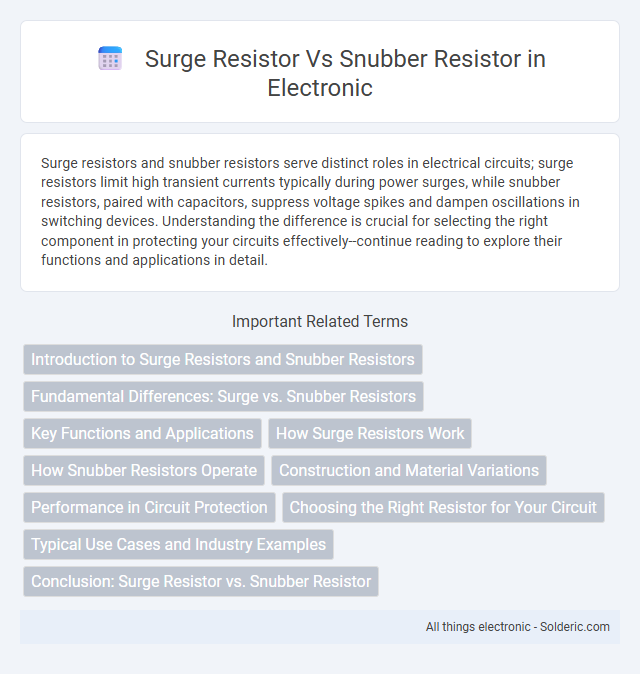 Surge Resistor Vs Snubber Resistor in Electronic

Surge resistors and snubber resistors serve distinct roles in electrical circuits; surge resistors limit high transient currents typically during power surges, while snubber resistors, paired with capacitors, suppress voltage spikes and dampen oscillations in switching devices. Understanding the difference is crucial for selecting the right component in protecting your circuits effectively--continue reading to explore their functions and applications in detail.

Important Related Terms

Introduction to Surge Resistors and Snubber Resistors

Fundamental Differences: Surge vs. Snubber Resistors

Key Functions and Applications

How Surge Resistors Work

How Snubber Resistors Operate

Construction and Material Variations

Performance in Circuit Protection

Choosing the Right Resistor for Your Circuit

Typical Use Cases and Industry Examples

Conclusion: Surge Resistor vs. Snubber Resistor

All things electronic - Solderic.com