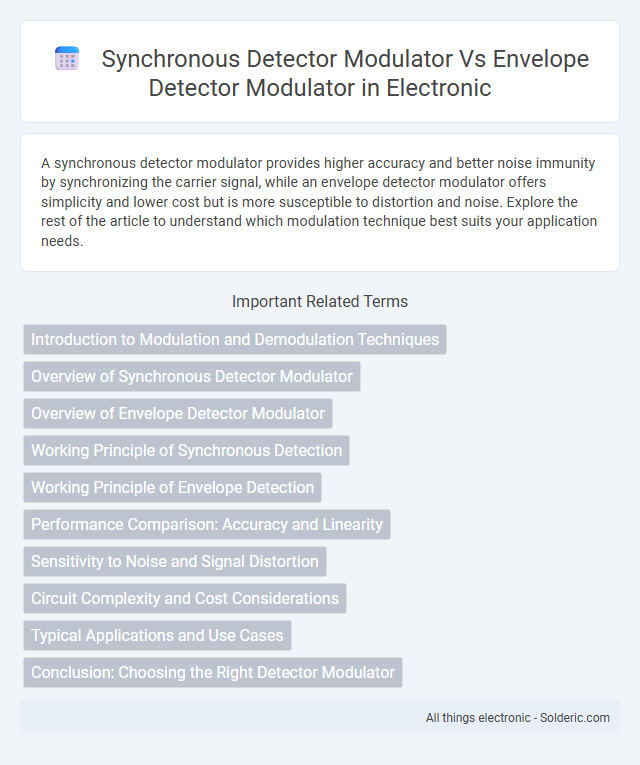 Synchronous Detector Modulator Vs Envelope Detector Modulator in Electronic

A synchronous detector modulator provides higher accuracy and better noise immunity by synchronizing the carrier signal, while an envelope detector modulator offers simplicity and lower cost but is more susceptible to distortion and noise. Explore the rest of the article to understand which modulation technique best suits your application needs.

Important Related Terms

Introduction to Modulation and Demodulation Techniques

Overview of Synchronous Detector Modulator

Overview of Envelope Detector Modulator

Working Principle of Synchronous Detection

Working Principle of Envelope Detection

Performance Comparison: Accuracy and Linearity

Sensitivity to Noise and Signal Distortion

Circuit Complexity and Cost Considerations

Typical Applications and Use Cases

Conclusion: Choosing the Right Detector Modulator

All things electronic - Solderic.com