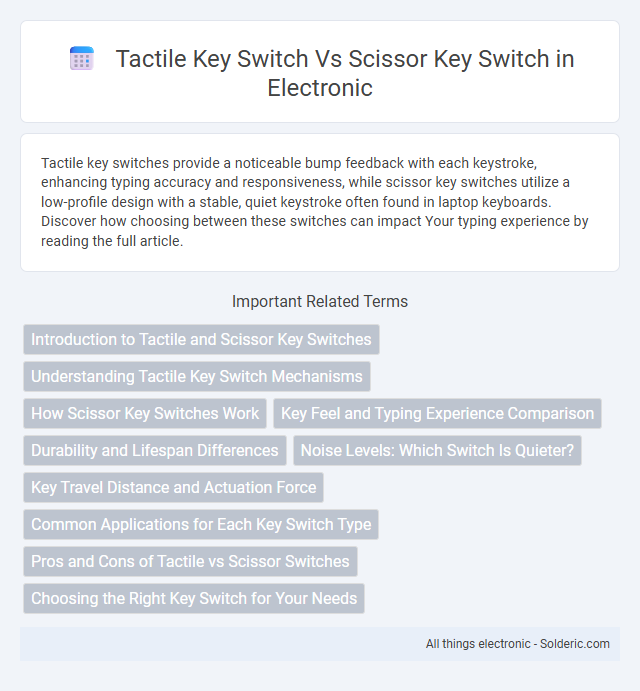 Tactile Key Switch Vs Scissor Key Switch in Electronic

Tactile key switches provide a noticeable bump feedback with each keystroke, enhancing typing accuracy and responsiveness, while scissor key switches utilize a low-profile design with a stable, quiet keystroke often found in laptop keyboards. Discover how choosing between these switches can impact Your typing experience by reading the full article.

Important Related Terms

Introduction to Tactile and Scissor Key Switches

Understanding Tactile Key Switch Mechanisms

How Scissor Key Switches Work

Key Feel and Typing Experience Comparison

Durability and Lifespan Differences

Noise Levels: Which Switch Is Quieter?

Key Travel Distance and Actuation Force

Common Applications for Each Key Switch Type

Pros and Cons of Tactile vs Scissor Switches

Choosing the Right Key Switch for Your Needs

All things electronic - Solderic.com