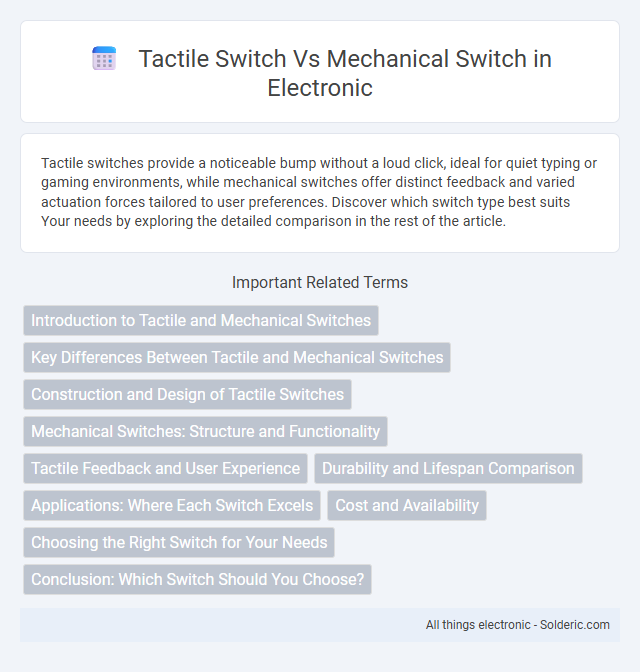 Tactile Switch Vs Mechanical Switch in Electronic

Tactile switches provide a noticeable bump without a loud click, ideal for quiet typing or gaming environments, while mechanical switches offer distinct feedback and varied actuation forces tailored to user preferences. Discover which switch type best suits Your needs by exploring the detailed comparison in the rest of the article.

Important Related Terms

Introduction to Tactile and Mechanical Switches

Key Differences Between Tactile and Mechanical Switches

Construction and Design of Tactile Switches

Mechanical Switches: Structure and Functionality

Tactile Feedback and User Experience

Durability and Lifespan Comparison

Applications: Where Each Switch Excels

Cost and Availability

Choosing the Right Switch for Your Needs

Conclusion: Which Switch Should You Choose?

All things electronic - Solderic.com