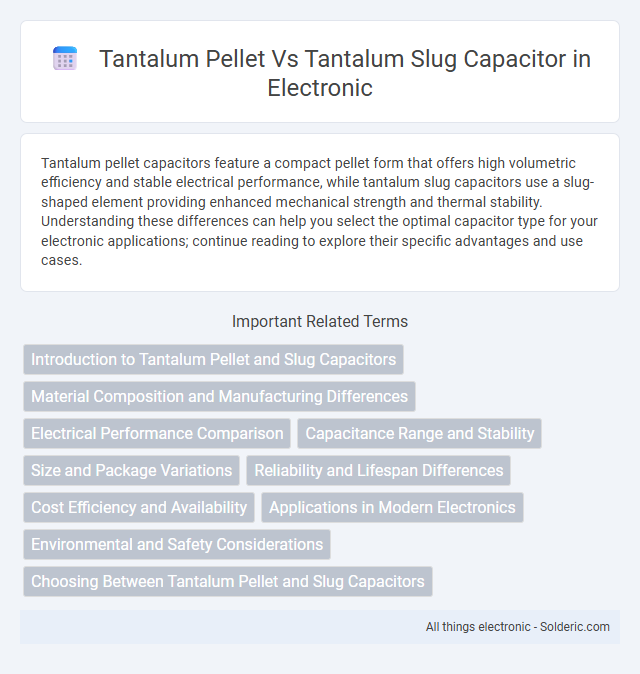 Tantalum Pellet Vs Tantalum Slug Capacitor in Electronic

Tantalum pellet capacitors feature a compact pellet form that offers high volumetric efficiency and stable electrical performance, while tantalum slug capacitors use a slug-shaped element providing enhanced mechanical strength and thermal stability. Understanding these differences can help you select the optimal capacitor type for your electronic applications; continue reading to explore their specific advantages and use cases.

Important Related Terms

Introduction to Tantalum Pellet and Slug Capacitors

Material Composition and Manufacturing Differences

Electrical Performance Comparison

Capacitance Range and Stability

Size and Package Variations

Reliability and Lifespan Differences

Cost Efficiency and Availability

Applications in Modern Electronics

Environmental and Safety Considerations

Choosing Between Tantalum Pellet and Slug Capacitors

All things electronic - Solderic.com