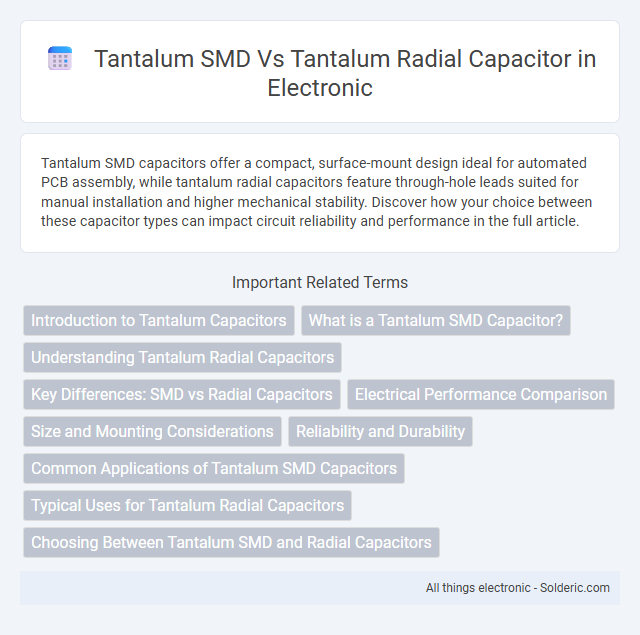 Tantalum SMD Vs Tantalum Radial Capacitor in Electronic

Tantalum SMD capacitors offer a compact, surface-mount design ideal for automated PCB assembly, while tantalum radial capacitors feature through-hole leads suited for manual installation and higher mechanical stability. Discover how your choice between these capacitor types can impact circuit reliability and performance in the full article.

Important Related Terms

Introduction to Tantalum Capacitors

What is a Tantalum SMD Capacitor?

Understanding Tantalum Radial Capacitors

Key Differences: SMD vs Radial Capacitors

Electrical Performance Comparison

Size and Mounting Considerations

Reliability and Durability

Common Applications of Tantalum SMD Capacitors

Typical Uses for Tantalum Radial Capacitors

Choosing Between Tantalum SMD and Radial Capacitors

All things electronic - Solderic.com