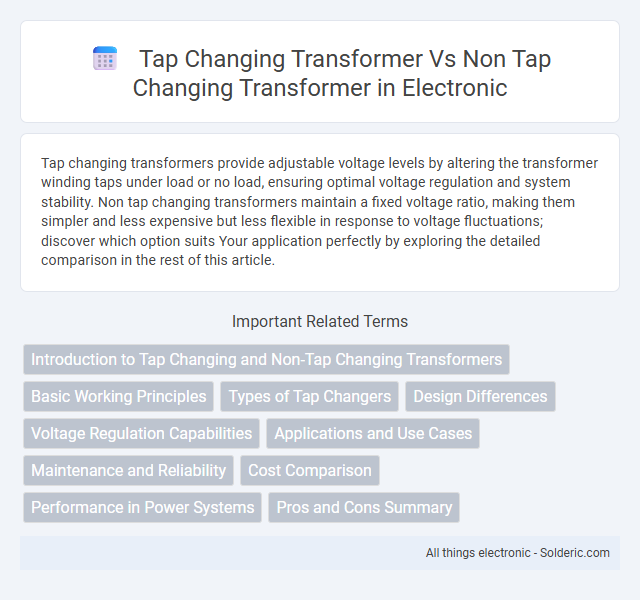 Tap Changing Transformer Vs Non Tap Changing Transformer in Electronic

Tap changing transformers provide adjustable voltage levels by altering the transformer winding taps under load or no load, ensuring optimal voltage regulation and system stability. Non tap changing transformers maintain a fixed voltage ratio, making them simpler and less expensive but less flexible in response to voltage fluctuations; discover which option suits Your application perfectly by exploring the detailed comparison in the rest of this article.

Important Related Terms

Introduction to Tap Changing and Non-Tap Changing Transformers

Basic Working Principles

Types of Tap Changers

Design Differences

Voltage Regulation Capabilities

Applications and Use Cases

Maintenance and Reliability

Cost Comparison

Performance in Power Systems

Pros and Cons Summary

All things electronic - Solderic.com