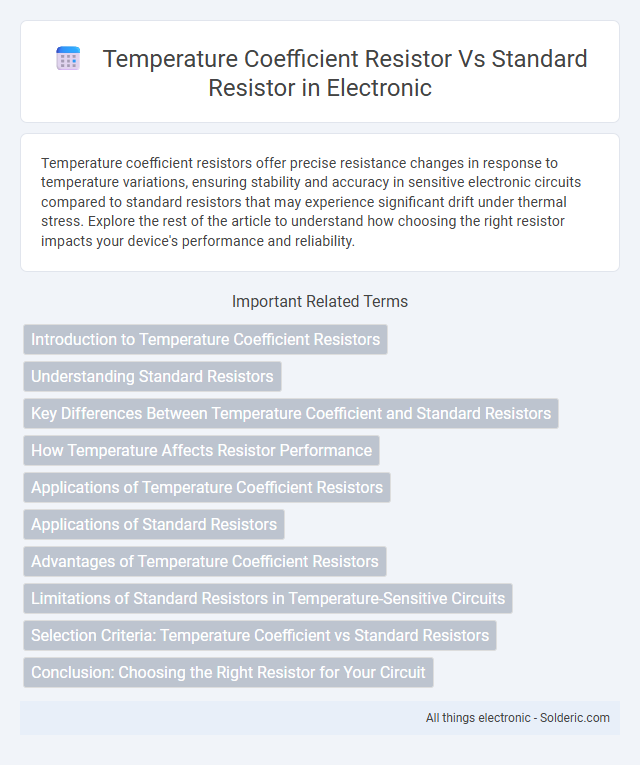 Temperature Coefficient Resistor Vs Standard Resistor in Electronic

Temperature coefficient resistors offer precise resistance changes in response to temperature variations, ensuring stability and accuracy in sensitive electronic circuits compared to standard resistors that may experience significant drift under thermal stress. Explore the rest of the article to understand how choosing the right resistor impacts your device's performance and reliability.

Important Related Terms

Introduction to Temperature Coefficient Resistors

Understanding Standard Resistors

Key Differences Between Temperature Coefficient and Standard Resistors

How Temperature Affects Resistor Performance

Applications of Temperature Coefficient Resistors

Applications of Standard Resistors

Advantages of Temperature Coefficient Resistors

Limitations of Standard Resistors in Temperature-Sensitive Circuits

Selection Criteria: Temperature Coefficient vs Standard Resistors

Conclusion: Choosing the Right Resistor for Your Circuit

All things electronic - Solderic.com