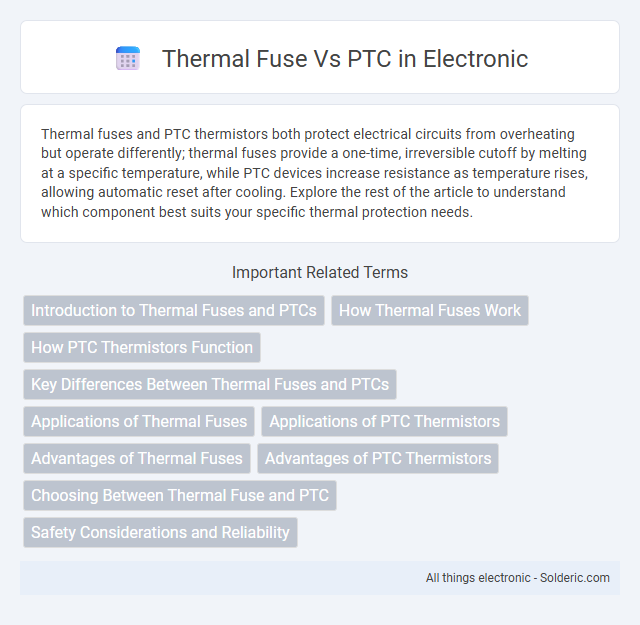 Thermal Fuse Vs PTC in Electronic

Thermal fuses and PTC thermistors both protect electrical circuits from overheating but operate differently; thermal fuses provide a one-time, irreversible cutoff by melting at a specific temperature, while PTC devices increase resistance as temperature rises, allowing automatic reset after cooling. Explore the rest of the article to understand which component best suits your specific thermal protection needs.

Important Related Terms

Introduction to Thermal Fuses and PTCs

How Thermal Fuses Work

How PTC Thermistors Function

Key Differences Between Thermal Fuses and PTCs

Applications of Thermal Fuses

Applications of PTC Thermistors

Advantages of Thermal Fuses

Advantages of PTC Thermistors

Choosing Between Thermal Fuse and PTC

Safety Considerations and Reliability

All things electronic - Solderic.com