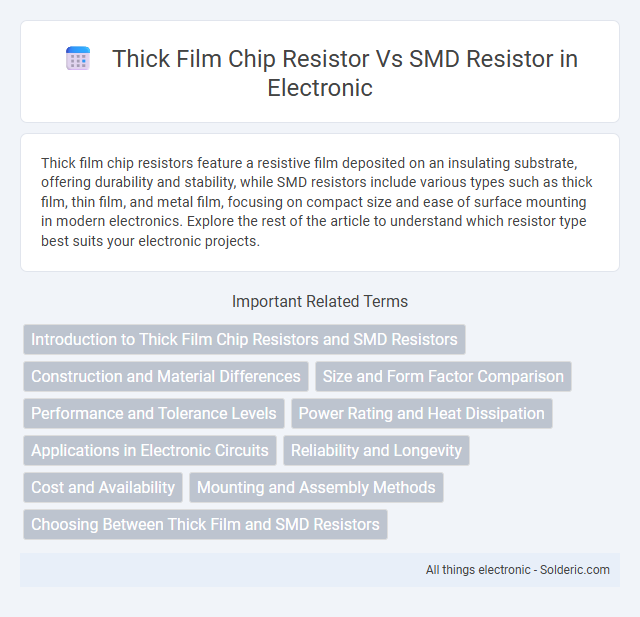 Thick Film Chip Resistor Vs SMD Resistor in Electronic

Thick film chip resistors feature a resistive film deposited on an insulating substrate, offering durability and stability, while SMD resistors include various types such as thick film, thin film, and metal film, focusing on compact size and ease of surface mounting in modern electronics. Explore the rest of the article to understand which resistor type best suits your electronic projects.

Important Related Terms

Introduction to Thick Film Chip Resistors and SMD Resistors

Construction and Material Differences

Size and Form Factor Comparison

Performance and Tolerance Levels

Power Rating and Heat Dissipation

Applications in Electronic Circuits

Reliability and Longevity

Cost and Availability

Mounting and Assembly Methods

Choosing Between Thick Film and SMD Resistors

All things electronic - Solderic.com