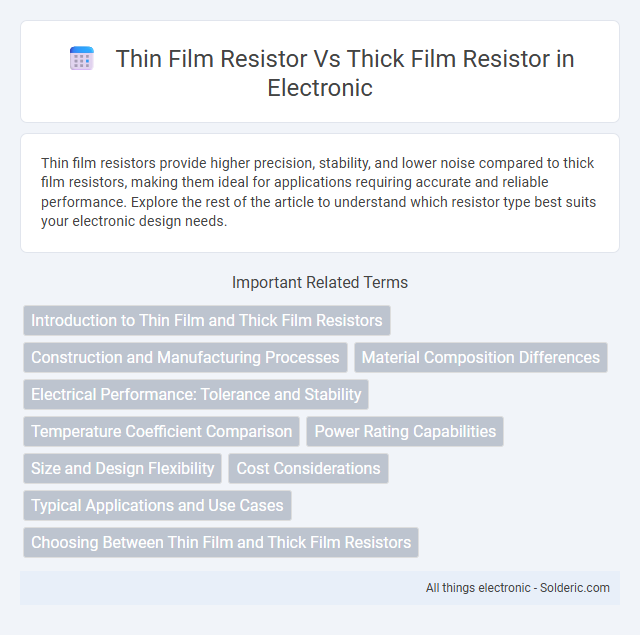 Thin Film Resistor Vs Thick Film Resistor in Electronic

Thin film resistors provide higher precision, stability, and lower noise compared to thick film resistors, making them ideal for applications requiring accurate and reliable performance. Explore the rest of the article to understand which resistor type best suits your electronic design needs.

Important Related Terms

Introduction to Thin Film and Thick Film Resistors

Construction and Manufacturing Processes

Material Composition Differences

Electrical Performance: Tolerance and Stability

Temperature Coefficient Comparison

Power Rating Capabilities

Size and Design Flexibility

Cost Considerations

Typical Applications and Use Cases

Choosing Between Thin Film and Thick Film Resistors

All things electronic - Solderic.com