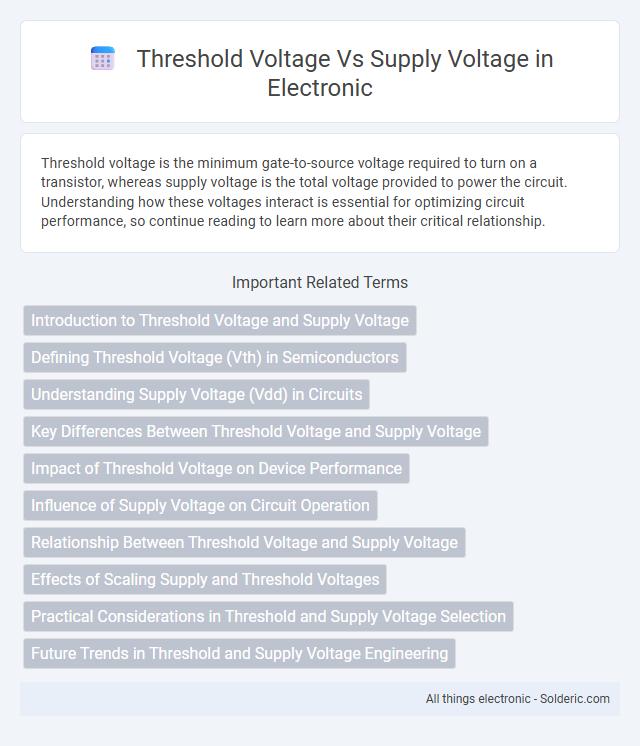 Threshold Voltage Vs Supply Voltage in Electronic

Threshold voltage is the minimum gate-to-source voltage required to turn on a transistor, whereas supply voltage is the total voltage provided to power the circuit. Understanding how these voltages interact is essential for optimizing circuit performance, so continue reading to learn more about their critical relationship.

Important Related Terms

Introduction to Threshold Voltage and Supply Voltage

Defining Threshold Voltage (Vth) in Semiconductors

Understanding Supply Voltage (Vdd) in Circuits

Key Differences Between Threshold Voltage and Supply Voltage

Impact of Threshold Voltage on Device Performance

Influence of Supply Voltage on Circuit Operation

Relationship Between Threshold Voltage and Supply Voltage

Effects of Scaling Supply and Threshold Voltages

Practical Considerations in Threshold and Supply Voltage Selection

Future Trends in Threshold and Supply Voltage Engineering

All things electronic - Solderic.com