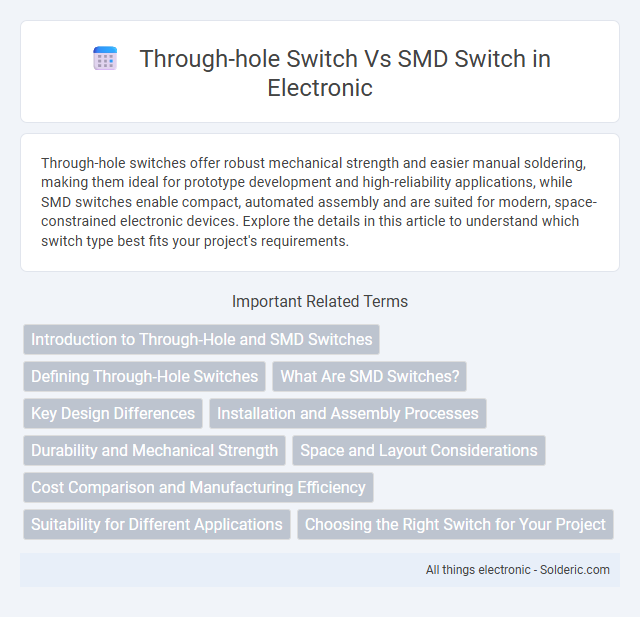 Through-hole Switch Vs SMD Switch in Electronic

Through-hole switches offer robust mechanical strength and easier manual soldering, making them ideal for prototype development and high-reliability applications, while SMD switches enable compact, automated assembly and are suited for modern, space-constrained electronic devices. Explore the details in this article to understand which switch type best fits your project's requirements.

Important Related Terms

Introduction to Through-Hole and SMD Switches

Defining Through-Hole Switches

What Are SMD Switches?

Key Design Differences

Installation and Assembly Processes

Durability and Mechanical Strength

Space and Layout Considerations

Cost Comparison and Manufacturing Efficiency

Suitability for Different Applications

Choosing the Right Switch for Your Project

All things electronic - Solderic.com