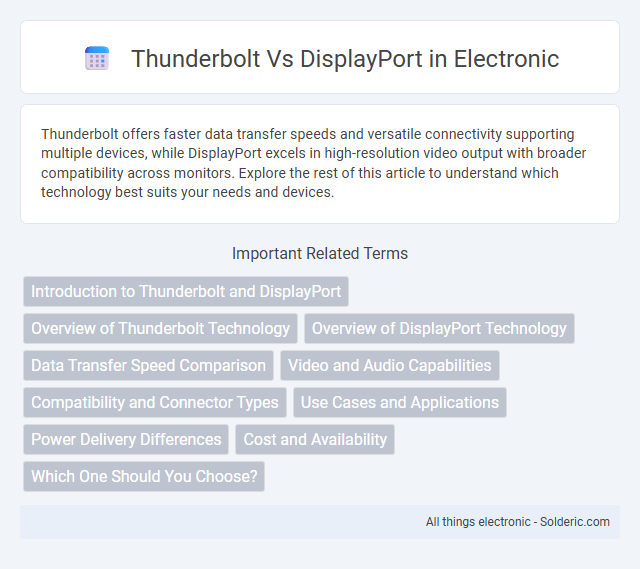 Thunderbolt Vs DisplayPort in Electronic

Thunderbolt offers faster data transfer speeds and versatile connectivity supporting multiple devices, while DisplayPort excels in high-resolution video output with broader compatibility across monitors. Explore the rest of this article to understand which technology best suits your needs and devices.

Important Related Terms

Introduction to Thunderbolt and DisplayPort

Overview of Thunderbolt Technology

Overview of DisplayPort Technology

Data Transfer Speed Comparison

Video and Audio Capabilities

Compatibility and Connector Types

Use Cases and Applications

Power Delivery Differences

Cost and Availability

Which One Should You Choose?

All things electronic - Solderic.com