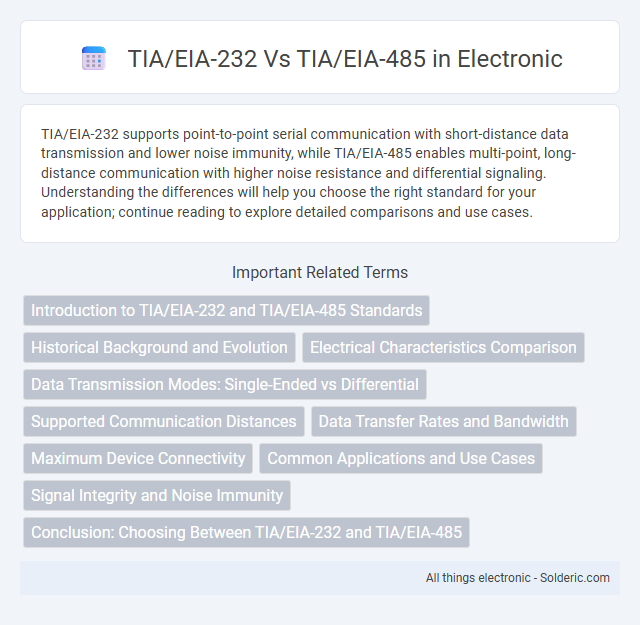 TIA/EIA-232 Vs TIA/EIA-485 in Electronic

TIA/EIA-232 supports point-to-point serial communication with short-distance data transmission and lower noise immunity, while TIA/EIA-485 enables multi-point, long-distance communication with higher noise resistance and differential signaling. Understanding the differences will help you choose the right standard for your application; continue reading to explore detailed comparisons and use cases.

Important Related Terms

Introduction to TIA/EIA-232 and TIA/EIA-485 Standards

Historical Background and Evolution

Electrical Characteristics Comparison

Data Transmission Modes: Single-Ended vs Differential

Supported Communication Distances

Data Transfer Rates and Bandwidth

Maximum Device Connectivity

Common Applications and Use Cases

Signal Integrity and Noise Immunity

Conclusion: Choosing Between TIA/EIA-232 and TIA/EIA-485

All things electronic - Solderic.com