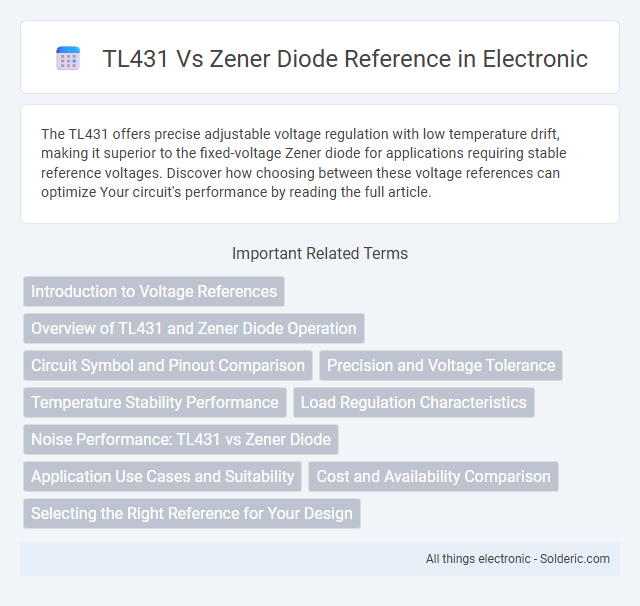 TL431 Vs Zener Diode Reference in Electronic

The TL431 offers precise adjustable voltage regulation with low temperature drift, making it superior to the fixed-voltage Zener diode for applications requiring stable reference voltages. Discover how choosing between these voltage references can optimize Your circuit's performance by reading the full article.

Important Related Terms

Introduction to Voltage References

Overview of TL431 and Zener Diode Operation

Circuit Symbol and Pinout Comparison

Precision and Voltage Tolerance

Temperature Stability Performance

Load Regulation Characteristics

Noise Performance: TL431 vs Zener Diode

Application Use Cases and Suitability

Cost and Availability Comparison

Selecting the Right Reference for Your Design

All things electronic - Solderic.com