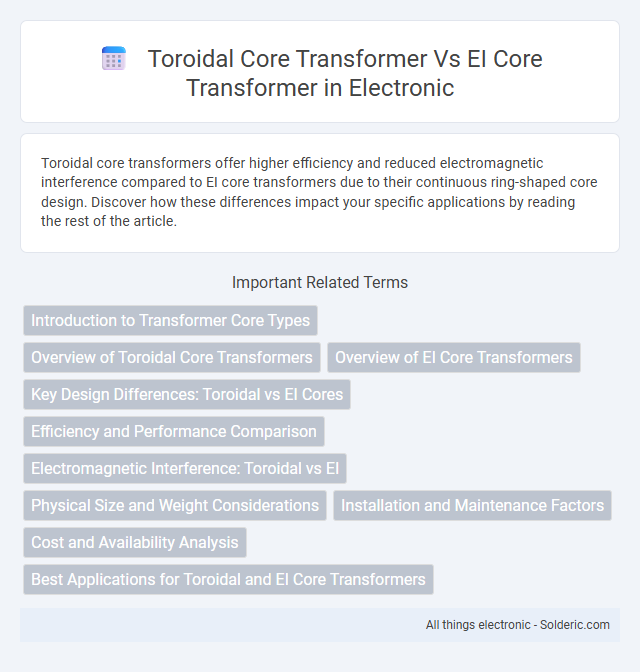 Toroidal Core Transformer Vs EI Core Transformer in Electronic

Toroidal core transformers offer higher efficiency and reduced electromagnetic interference compared to EI core transformers due to their continuous ring-shaped core design. Discover how these differences impact your specific applications by reading the rest of the article.

Important Related Terms

Introduction to Transformer Core Types

Overview of Toroidal Core Transformers

Overview of EI Core Transformers

Key Design Differences: Toroidal vs EI Cores

Efficiency and Performance Comparison

Electromagnetic Interference: Toroidal vs EI

Physical Size and Weight Considerations

Installation and Maintenance Factors

Cost and Availability Analysis

Best Applications for Toroidal and EI Core Transformers

All things electronic - Solderic.com