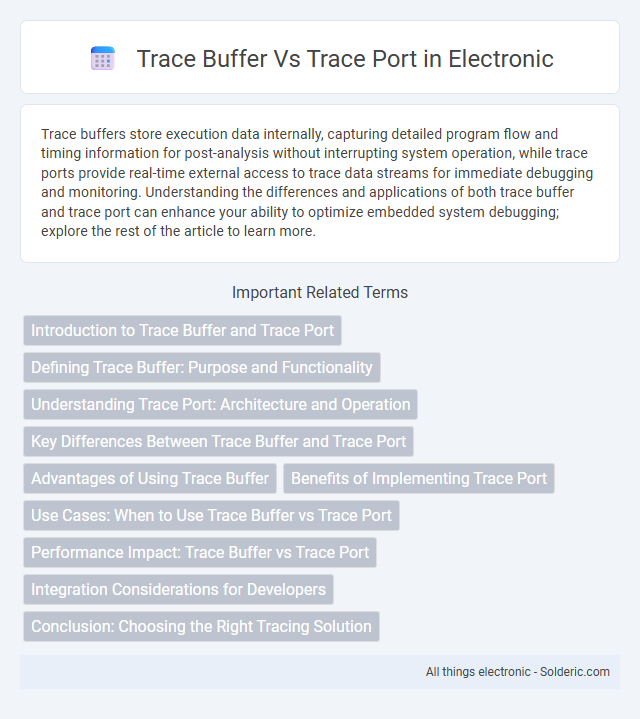 Trace Buffer Vs Trace Port in Electronic

Trace buffers store execution data internally, capturing detailed program flow and timing information for post-analysis without interrupting system operation, while trace ports provide real-time external access to trace data streams for immediate debugging and monitoring. Understanding the differences and applications of both trace buffer and trace port can enhance your ability to optimize embedded system debugging; explore the rest of the article to learn more.

Important Related Terms

Introduction to Trace Buffer and Trace Port

Defining Trace Buffer: Purpose and Functionality

Understanding Trace Port: Architecture and Operation

Key Differences Between Trace Buffer and Trace Port

Advantages of Using Trace Buffer

Benefits of Implementing Trace Port

Use Cases: When to Use Trace Buffer vs Trace Port

Performance Impact: Trace Buffer vs Trace Port

Integration Considerations for Developers

Conclusion: Choosing the Right Tracing Solution

All things electronic - Solderic.com