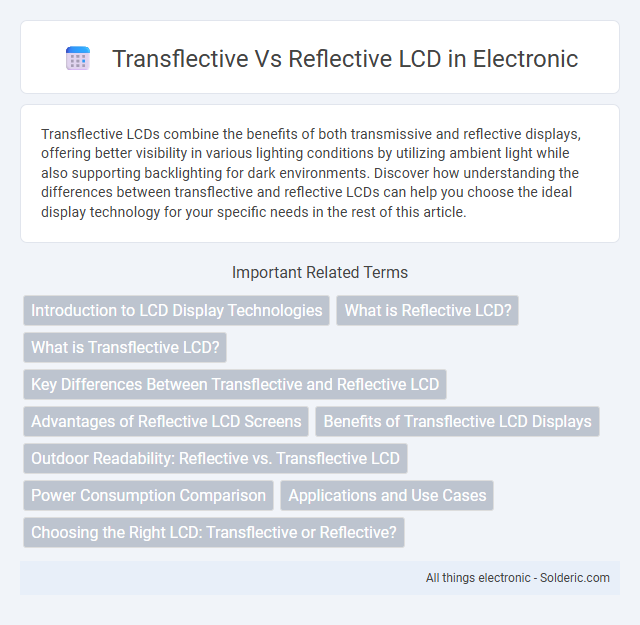 Transflective Vs Reflective LCD in Electronic

Transflective LCDs combine the benefits of both transmissive and reflective displays, offering better visibility in various lighting conditions by utilizing ambient light while also supporting backlighting for dark environments. Discover how understanding the differences between transflective and reflective LCDs can help you choose the ideal display technology for your specific needs in the rest of this article.

Important Related Terms

Introduction to LCD Display Technologies

What is Reflective LCD?

What is Transflective LCD?

Key Differences Between Transflective and Reflective LCD

Advantages of Reflective LCD Screens

Benefits of Transflective LCD Displays

Outdoor Readability: Reflective vs. Transflective LCD

Power Consumption Comparison

Applications and Use Cases

Choosing the Right LCD: Transflective or Reflective?

All things electronic - Solderic.com