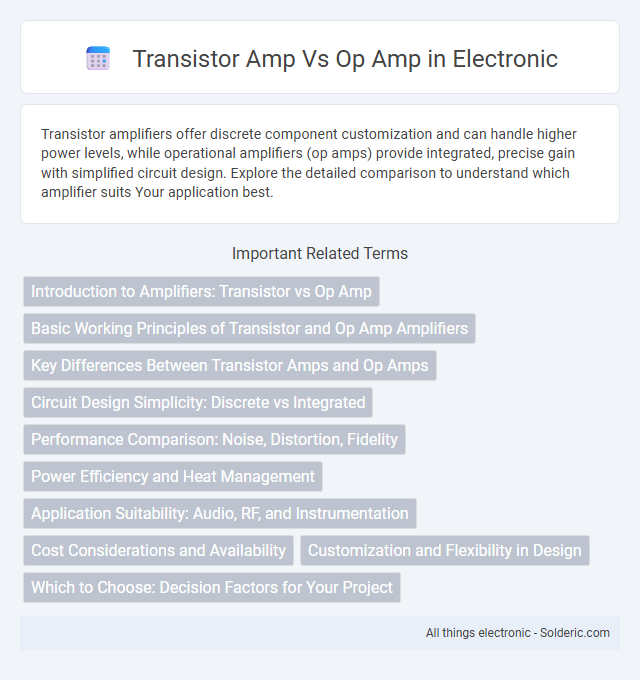 Transistor Amp Vs Op Amp in Electronic

Transistor amplifiers offer discrete component customization and can handle higher power levels, while operational amplifiers (op amps) provide integrated, precise gain with simplified circuit design. Explore the detailed comparison to understand which amplifier suits Your application best.

Important Related Terms

Introduction to Amplifiers: Transistor vs Op Amp

Basic Working Principles of Transistor and Op Amp Amplifiers

Key Differences Between Transistor Amps and Op Amps

Circuit Design Simplicity: Discrete vs Integrated

Performance Comparison: Noise, Distortion, Fidelity

Power Efficiency and Heat Management

Application Suitability: Audio, RF, and Instrumentation

Cost Considerations and Availability

Customization and Flexibility in Design

Which to Choose: Decision Factors for Your Project

All things electronic - Solderic.com