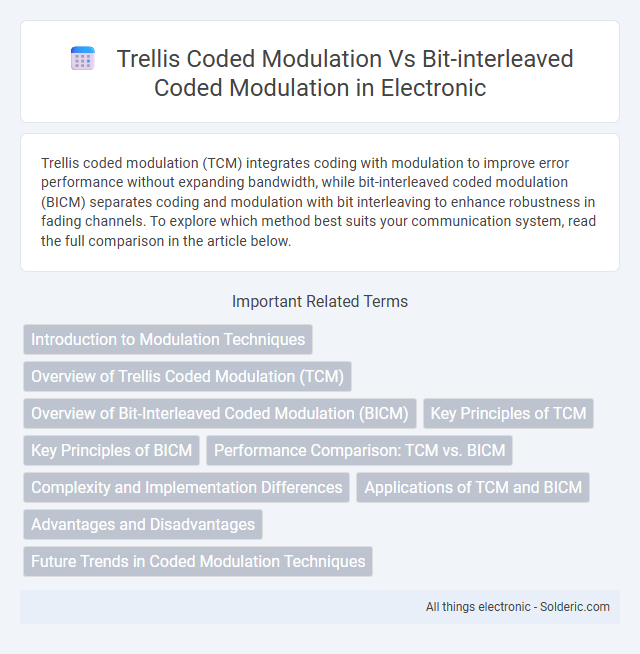 Trellis Coded Modulation Vs Bit-interleaved Coded Modulation in Electronic

Trellis coded modulation (TCM) integrates coding with modulation to improve error performance without expanding bandwidth, while bit-interleaved coded modulation (BICM) separates coding and modulation with bit interleaving to enhance robustness in fading channels. To explore which method best suits your communication system, read the full comparison in the article below.

Important Related Terms

Introduction to Modulation Techniques

Overview of Trellis Coded Modulation (TCM)

Overview of Bit-Interleaved Coded Modulation (BICM)

Key Principles of TCM

Key Principles of BICM

Performance Comparison: TCM vs. BICM

Complexity and Implementation Differences

Applications of TCM and BICM

Advantages and Disadvantages

Future Trends in Coded Modulation Techniques

All things electronic - Solderic.com