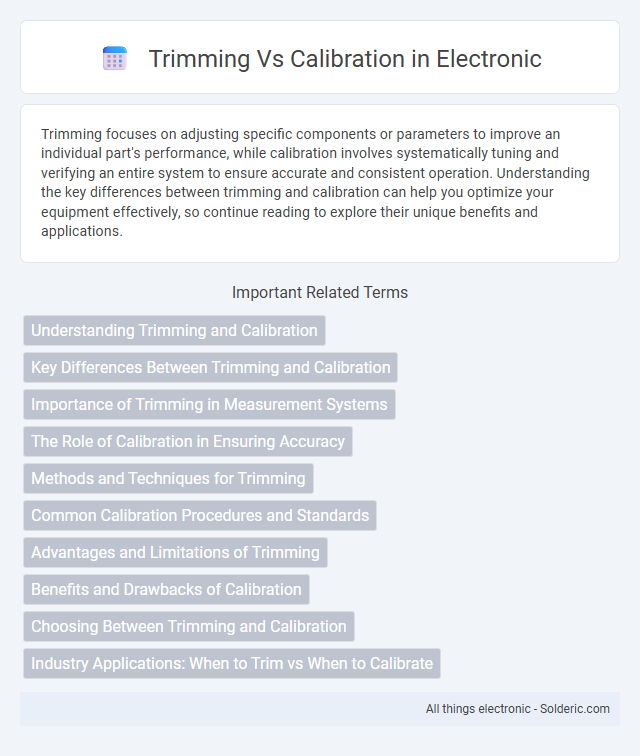 Trimming Vs Calibration in Electronic

Trimming focuses on adjusting specific components or parameters to improve an individual part's performance, while calibration involves systematically tuning and verifying an entire system to ensure accurate and consistent operation. Understanding the key differences between trimming and calibration can help you optimize your equipment effectively, so continue reading to explore their unique benefits and applications.

Important Related Terms

Understanding Trimming and Calibration

Key Differences Between Trimming and Calibration

Importance of Trimming in Measurement Systems

The Role of Calibration in Ensuring Accuracy

Methods and Techniques for Trimming

Common Calibration Procedures and Standards

Advantages and Limitations of Trimming

Benefits and Drawbacks of Calibration

Choosing Between Trimming and Calibration

Industry Applications: When to Trim vs When to Calibrate

All things electronic - Solderic.com