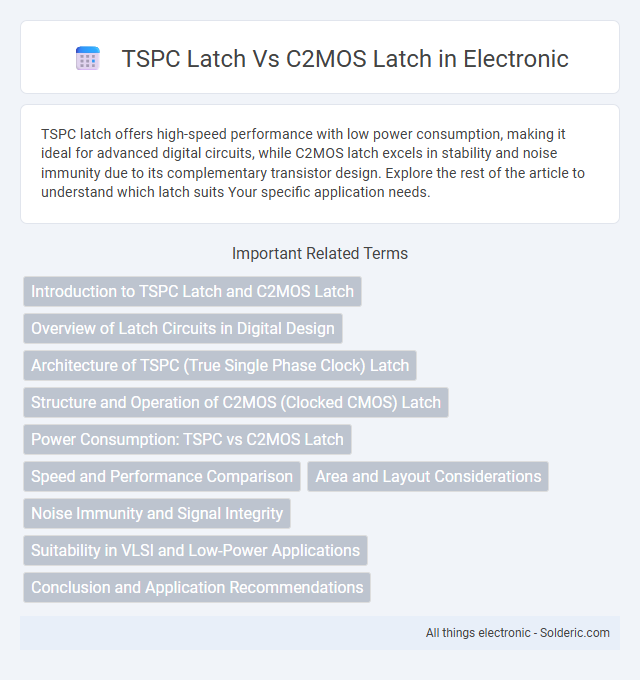 TSPC Latch Vs C2MOS Latch in Electronic

TSPC latch offers high-speed performance with low power consumption, making it ideal for advanced digital circuits, while C2MOS latch excels in stability and noise immunity due to its complementary transistor design. Explore the rest of the article to understand which latch suits Your specific application needs.

Important Related Terms

Introduction to TSPC Latch and C2MOS Latch

Overview of Latch Circuits in Digital Design

Architecture of TSPC (True Single Phase Clock) Latch

Structure and Operation of C2MOS (Clocked CMOS) Latch

Power Consumption: TSPC vs C2MOS Latch

Speed and Performance Comparison

Area and Layout Considerations

Noise Immunity and Signal Integrity

Suitability in VLSI and Low-Power Applications

Conclusion and Application Recommendations

All things electronic - Solderic.com