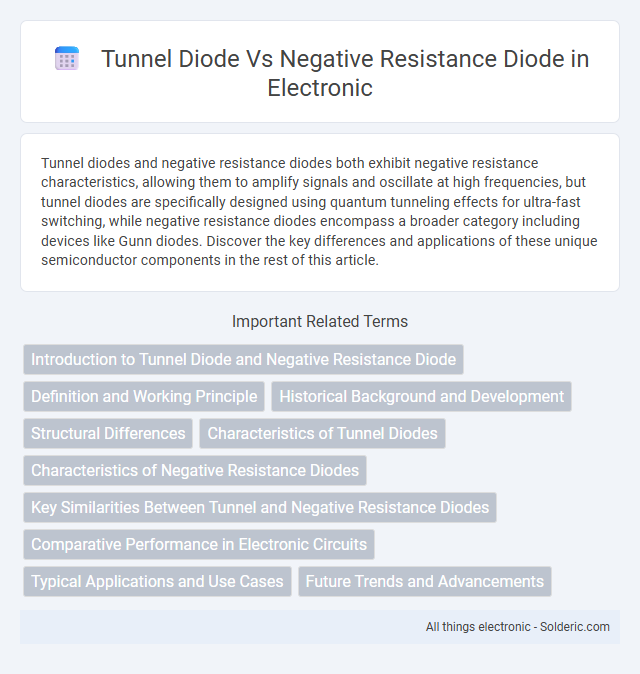 Tunnel Diode Vs Negative Resistance Diode in Electronic

Tunnel diodes and negative resistance diodes both exhibit negative resistance characteristics, allowing them to amplify signals and oscillate at high frequencies, but tunnel diodes are specifically designed using quantum tunneling effects for ultra-fast switching, while negative resistance diodes encompass a broader category including devices like Gunn diodes. Discover the key differences and applications of these unique semiconductor components in the rest of this article.

Important Related Terms

Introduction to Tunnel Diode and Negative Resistance Diode

Definition and Working Principle

Historical Background and Development

Structural Differences

Characteristics of Tunnel Diodes

Characteristics of Negative Resistance Diodes

Key Similarities Between Tunnel and Negative Resistance Diodes

Comparative Performance in Electronic Circuits

Typical Applications and Use Cases

Future Trends and Advancements

All things electronic - Solderic.com