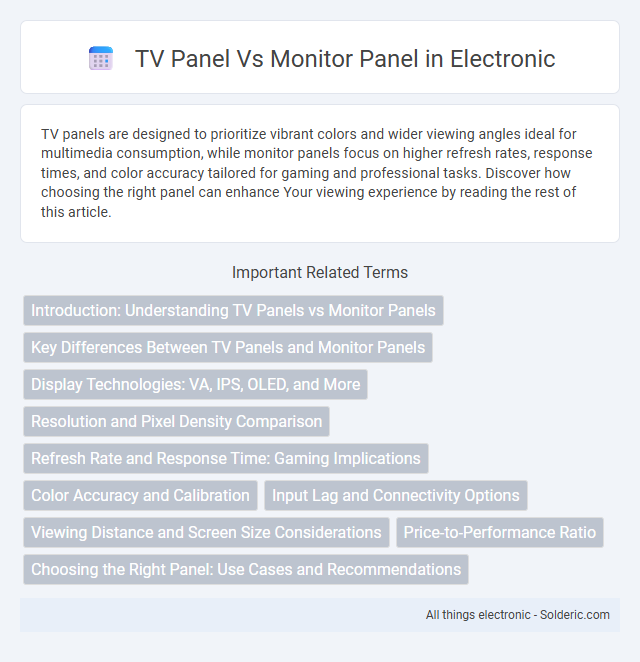 TV Panel Vs Monitor Panel in Electronic

TV panels are designed to prioritize vibrant colors and wider viewing angles ideal for multimedia consumption, while monitor panels focus on higher refresh rates, response times, and color accuracy tailored for gaming and professional tasks. Discover how choosing the right panel can enhance Your viewing experience by reading the rest of this article.

Important Related Terms

Introduction: Understanding TV Panels vs Monitor Panels

Key Differences Between TV Panels and Monitor Panels

Display Technologies: VA, IPS, OLED, and More

Resolution and Pixel Density Comparison

Refresh Rate and Response Time: Gaming Implications

Color Accuracy and Calibration

Input Lag and Connectivity Options

Viewing Distance and Screen Size Considerations

Price-to-Performance Ratio

Choosing the Right Panel: Use Cases and Recommendations

All things electronic - Solderic.com