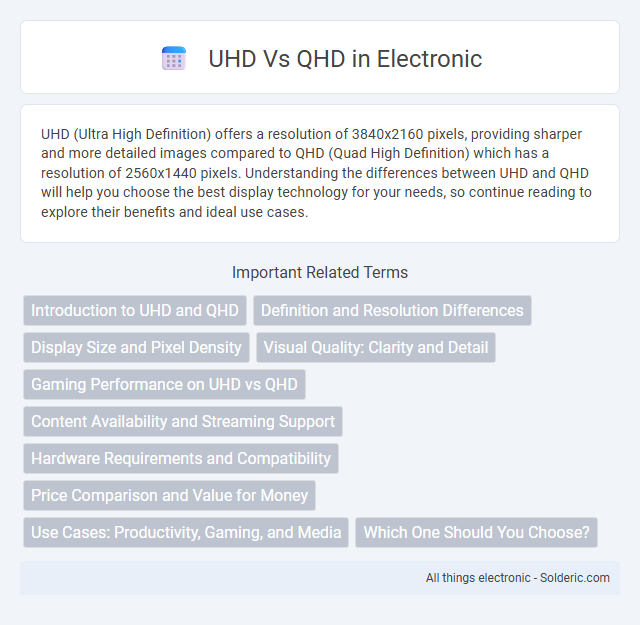 UHD Vs QHD in Electronic

UHD (Ultra High Definition) offers a resolution of 3840x2160 pixels, providing sharper and more detailed images compared to QHD (Quad High Definition) which has a resolution of 2560x1440 pixels. Understanding the differences between UHD and QHD will help you choose the best display technology for your needs, so continue reading to explore their benefits and ideal use cases.

Important Related Terms

Introduction to UHD and QHD

Definition and Resolution Differences

Display Size and Pixel Density

Visual Quality: Clarity and Detail

Gaming Performance on UHD vs QHD

Content Availability and Streaming Support

Hardware Requirements and Compatibility

Price Comparison and Value for Money

Use Cases: Productivity, Gaming, and Media

Which One Should You Choose?

All things electronic - Solderic.com