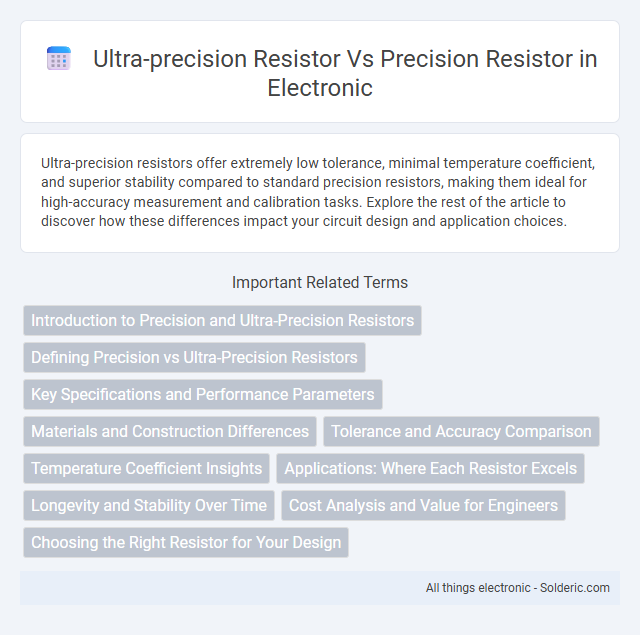 Ultra-precision Resistor Vs Precision Resistor in Electronic

Ultra-precision resistors offer extremely low tolerance, minimal temperature coefficient, and superior stability compared to standard precision resistors, making them ideal for high-accuracy measurement and calibration tasks. Explore the rest of the article to discover how these differences impact your circuit design and application choices.

Important Related Terms

Introduction to Precision and Ultra-Precision Resistors

Defining Precision vs Ultra-Precision Resistors

Key Specifications and Performance Parameters

Materials and Construction Differences

Tolerance and Accuracy Comparison

Temperature Coefficient Insights

Applications: Where Each Resistor Excels

Longevity and Stability Over Time

Cost Analysis and Value for Engineers

Choosing the Right Resistor for Your Design

All things electronic - Solderic.com