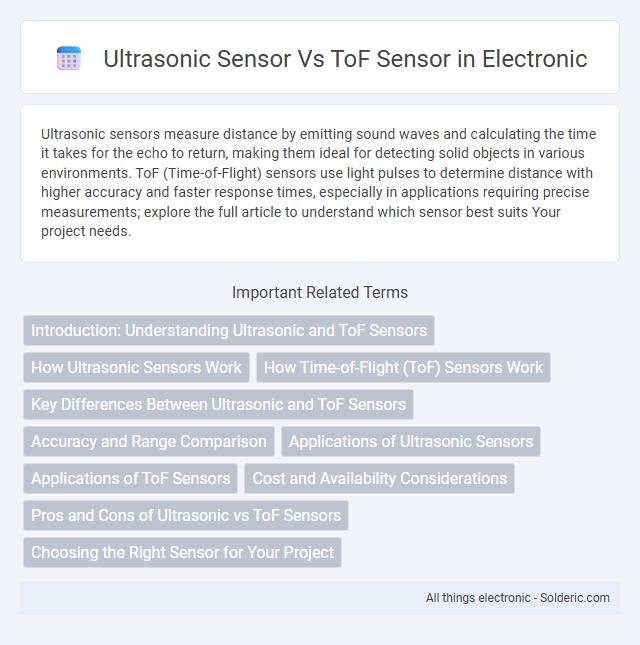 Ultrasonic Sensor Vs ToF Sensor in Electronic

Ultrasonic sensors measure distance by emitting sound waves and calculating the time it takes for the echo to return, making them ideal for detecting solid objects in various environments. ToF (Time-of-Flight) sensors use light pulses to determine distance with higher accuracy and faster response times, especially in applications requiring precise measurements; explore the full article to understand which sensor best suits Your project needs.

Important Related Terms

Introduction: Understanding Ultrasonic and ToF Sensors

How Ultrasonic Sensors Work

How Time-of-Flight (ToF) Sensors Work

Key Differences Between Ultrasonic and ToF Sensors

Accuracy and Range Comparison

Applications of Ultrasonic Sensors

Applications of ToF Sensors

Cost and Availability Considerations

Pros and Cons of Ultrasonic vs ToF Sensors

Choosing the Right Sensor for Your Project

All things electronic - Solderic.com