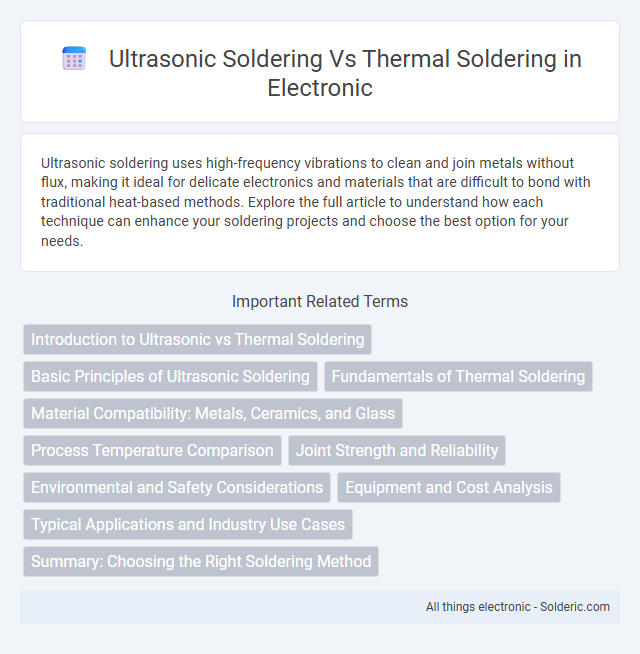 Ultrasonic Soldering Vs Thermal Soldering in Electronic

Ultrasonic soldering uses high-frequency vibrations to clean and join metals without flux, making it ideal for delicate electronics and materials that are difficult to bond with traditional heat-based methods. Explore the full article to understand how each technique can enhance your soldering projects and choose the best option for your needs.

Important Related Terms

Introduction to Ultrasonic vs Thermal Soldering

Basic Principles of Ultrasonic Soldering

Fundamentals of Thermal Soldering

Material Compatibility: Metals, Ceramics, and Glass

Process Temperature Comparison

Joint Strength and Reliability

Environmental and Safety Considerations

Equipment and Cost Analysis

Typical Applications and Industry Use Cases

Summary: Choosing the Right Soldering Method

All things electronic - Solderic.com