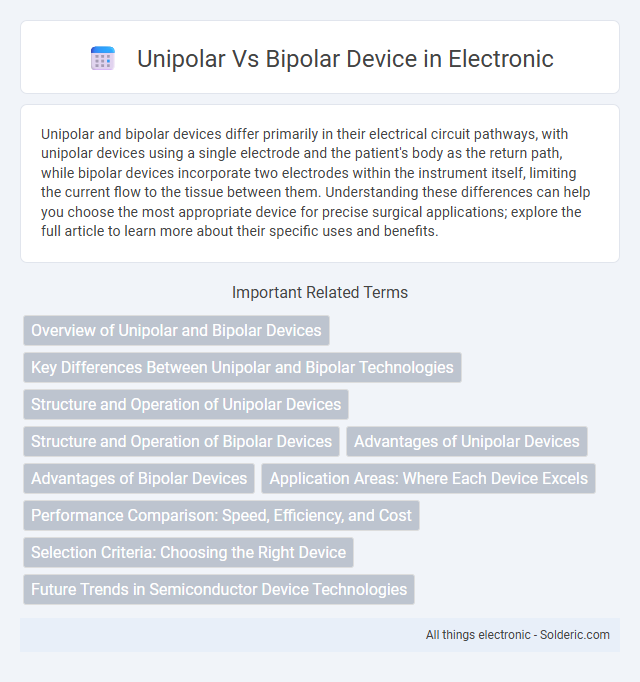 Unipolar Vs Bipolar Device in Electronic

Unipolar and bipolar devices differ primarily in their electrical circuit pathways, with unipolar devices using a single electrode and the patient's body as the return path, while bipolar devices incorporate two electrodes within the instrument itself, limiting the current flow to the tissue between them. Understanding these differences can help you choose the most appropriate device for precise surgical applications; explore the full article to learn more about their specific uses and benefits.

Important Related Terms

Overview of Unipolar and Bipolar Devices

Key Differences Between Unipolar and Bipolar Technologies

Structure and Operation of Unipolar Devices

Structure and Operation of Bipolar Devices

Advantages of Unipolar Devices

Advantages of Bipolar Devices

Application Areas: Where Each Device Excels

Performance Comparison: Speed, Efficiency, and Cost

Selection Criteria: Choosing the Right Device

Future Trends in Semiconductor Device Technologies

All things electronic - Solderic.com