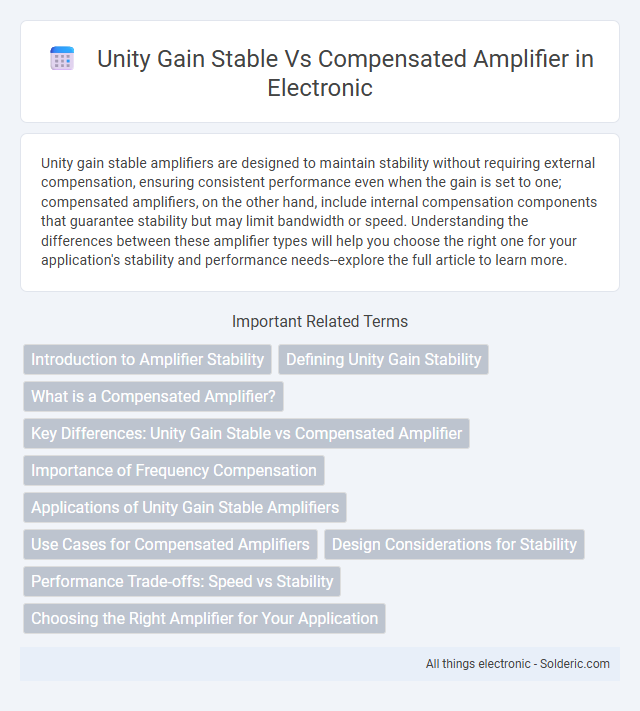 Unity Gain Stable Vs Compensated Amplifier in Electronic

Unity gain stable amplifiers are designed to maintain stability without requiring external compensation, ensuring consistent performance even when the gain is set to one; compensated amplifiers, on the other hand, include internal compensation components that guarantee stability but may limit bandwidth or speed. Understanding the differences between these amplifier types will help you choose the right one for your application's stability and performance needs--explore the full article to learn more.

Important Related Terms

Introduction to Amplifier Stability

Defining Unity Gain Stability

What is a Compensated Amplifier?

Key Differences: Unity Gain Stable vs Compensated Amplifier

Importance of Frequency Compensation

Applications of Unity Gain Stable Amplifiers

Use Cases for Compensated Amplifiers

Design Considerations for Stability

Performance Trade-offs: Speed vs Stability

Choosing the Right Amplifier for Your Application

All things electronic - Solderic.com