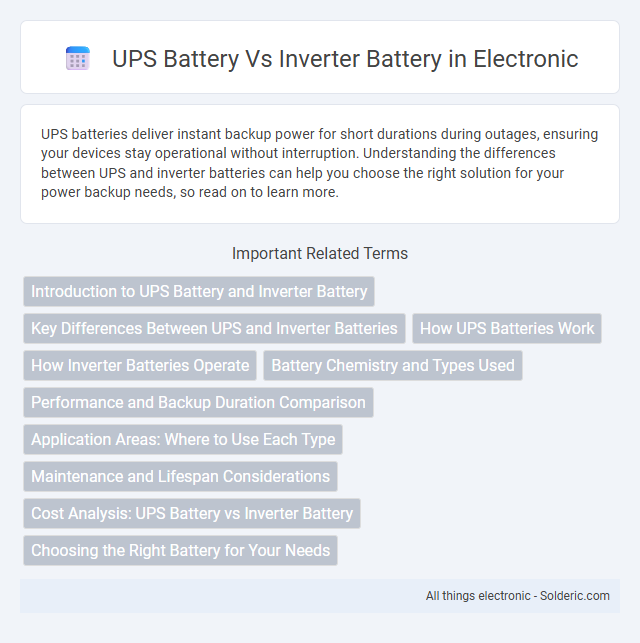 UPS Battery Vs Inverter Battery in Electronic

UPS batteries deliver instant backup power for short durations during outages, ensuring your devices stay operational without interruption. Understanding the differences between UPS and inverter batteries can help you choose the right solution for your power backup needs, so read on to learn more.

Important Related Terms

Introduction to UPS Battery and Inverter Battery

Key Differences Between UPS and Inverter Batteries

How UPS Batteries Work

How Inverter Batteries Operate

Battery Chemistry and Types Used

Performance and Backup Duration Comparison

Application Areas: Where to Use Each Type

Maintenance and Lifespan Considerations

Cost Analysis: UPS Battery vs Inverter Battery

Choosing the Right Battery for Your Needs

All things electronic - Solderic.com