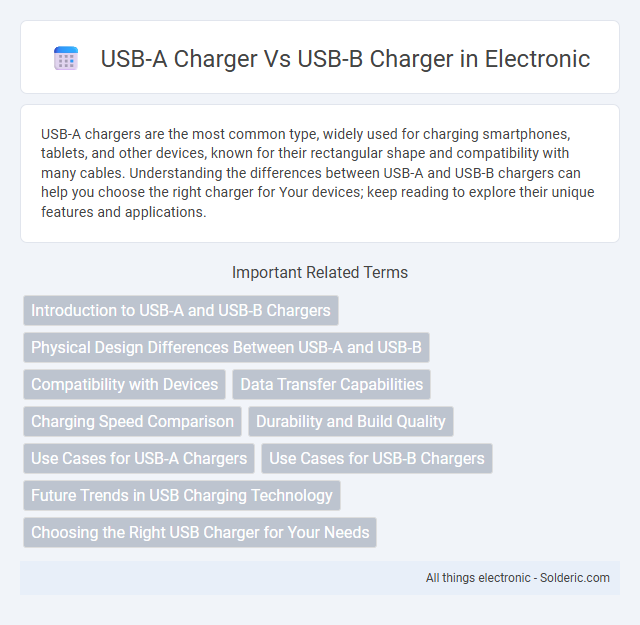 USB-A Charger Vs USB-B Charger in Electronic

USB-A chargers are the most common type, widely used for charging smartphones, tablets, and other devices, known for their rectangular shape and compatibility with many cables. Understanding the differences between USB-A and USB-B chargers can help you choose the right charger for Your devices; keep reading to explore their unique features and applications.

Important Related Terms

Introduction to USB-A and USB-B Chargers

Physical Design Differences Between USB-A and USB-B

Compatibility with Devices

Data Transfer Capabilities

Charging Speed Comparison

Durability and Build Quality

Use Cases for USB-A Chargers

Use Cases for USB-B Chargers

Future Trends in USB Charging Technology

Choosing the Right USB Charger for Your Needs

All things electronic - Solderic.com