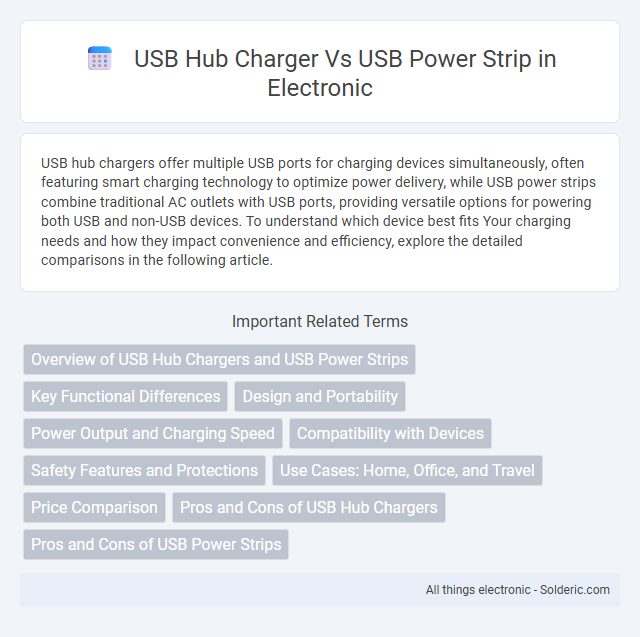 USB Hub Charger Vs USB Power Strip in Electronic

USB hub chargers offer multiple USB ports for charging devices simultaneously, often featuring smart charging technology to optimize power delivery, while USB power strips combine traditional AC outlets with USB ports, providing versatile options for powering both USB and non-USB devices. To understand which device best fits Your charging needs and how they impact convenience and efficiency, explore the detailed comparisons in the following article.

Important Related Terms

Overview of USB Hub Chargers and USB Power Strips

Key Functional Differences

Design and Portability

Power Output and Charging Speed

Compatibility with Devices

Safety Features and Protections

Use Cases: Home, Office, and Travel

Price Comparison

Pros and Cons of USB Hub Chargers

Pros and Cons of USB Power Strips

All things electronic - Solderic.com