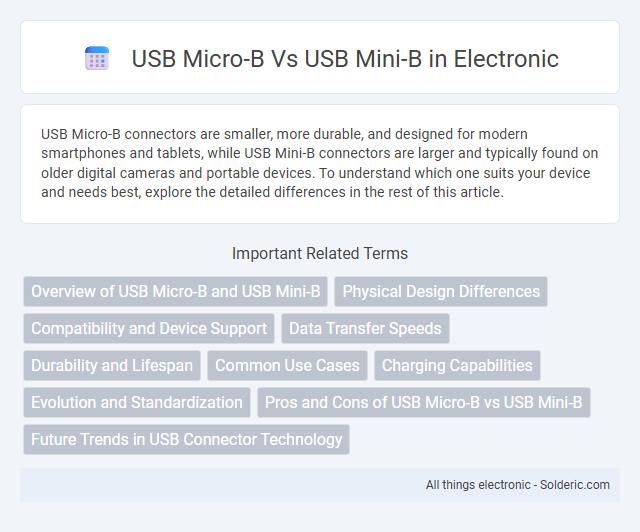 USB Micro-B Vs USB Mini-B in Electronic

USB Micro-B connectors are smaller, more durable, and designed for modern smartphones and tablets, while USB Mini-B connectors are larger and typically found on older digital cameras and portable devices. To understand which one suits your device and needs best, explore the detailed differences in the rest of this article.

Important Related Terms

Overview of USB Micro-B and USB Mini-B
Physical Design Differences
Compatibility and Device Support
Data Transfer Speeds
Durability and Lifespan
Common Use Cases
Charging Capabilities
Evolution and Standardization
Pros and Cons of USB Micro-B vs USB Mini-B
Future Trends in USB Connector Technology

All things electronic - Solderic.com