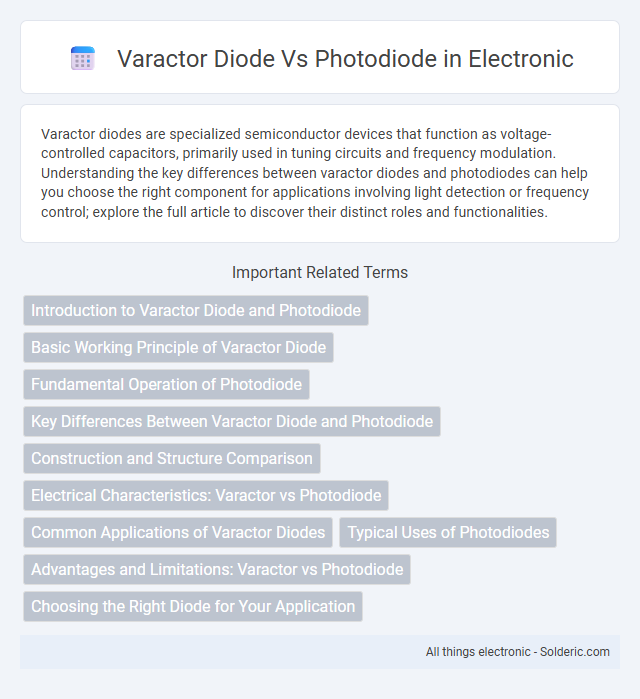 Varactor Diode Vs Photodiode in Electronic

Varactor diodes are specialized semiconductor devices that function as voltage-controlled capacitors, primarily used in tuning circuits and frequency modulation. Understanding the key differences between varactor diodes and photodiodes can help you choose the right component for applications involving light detection or frequency control; explore the full article to discover their distinct roles and functionalities.

Important Related Terms

Introduction to Varactor Diode and Photodiode

Basic Working Principle of Varactor Diode

Fundamental Operation of Photodiode

Key Differences Between Varactor Diode and Photodiode

Construction and Structure Comparison

Electrical Characteristics: Varactor vs Photodiode

Common Applications of Varactor Diodes

Typical Uses of Photodiodes

Advantages and Limitations: Varactor vs Photodiode

Choosing the Right Diode for Your Application

All things electronic - Solderic.com