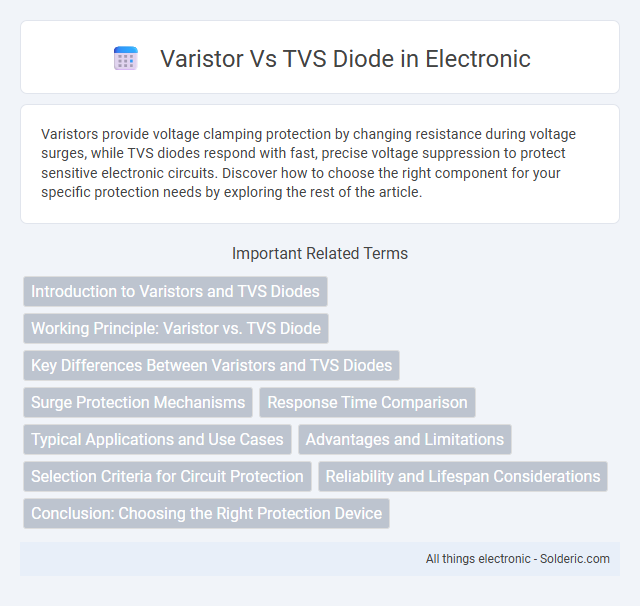 Varistor Vs TVS Diode in Electronic

Varistors provide voltage clamping protection by changing resistance during voltage surges, while TVS diodes respond with fast, precise voltage suppression to protect sensitive electronic circuits. Discover how to choose the right component for your specific protection needs by exploring the rest of the article.

Important Related Terms

Introduction to Varistors and TVS Diodes

Working Principle: Varistor vs. TVS Diode

Key Differences Between Varistors and TVS Diodes

Surge Protection Mechanisms

Response Time Comparison

Typical Applications and Use Cases

Advantages and Limitations

Selection Criteria for Circuit Protection

Reliability and Lifespan Considerations

Conclusion: Choosing the Right Protection Device

All things electronic - Solderic.com