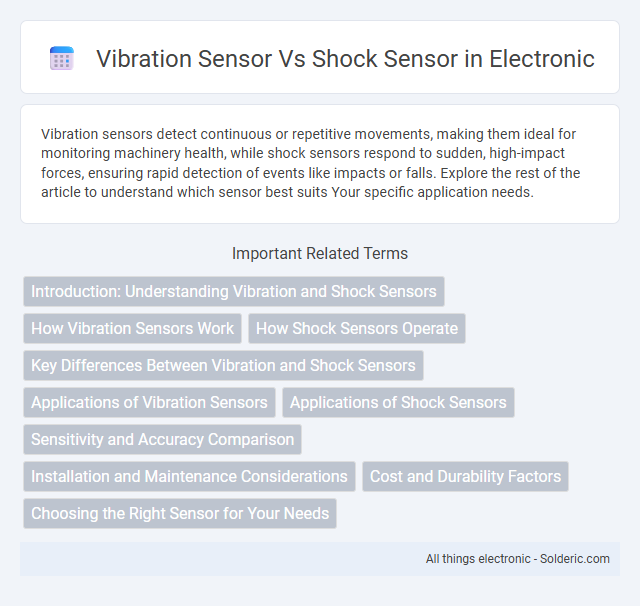 Vibration Sensor Vs Shock Sensor in Electronic

Vibration sensors detect continuous or repetitive movements, making them ideal for monitoring machinery health, while shock sensors respond to sudden, high-impact forces, ensuring rapid detection of events like impacts or falls. Explore the rest of the article to understand which sensor best suits Your specific application needs.

Important Related Terms

Introduction: Understanding Vibration and Shock Sensors

How Vibration Sensors Work

How Shock Sensors Operate

Key Differences Between Vibration and Shock Sensors

Applications of Vibration Sensors

Applications of Shock Sensors

Sensitivity and Accuracy Comparison

Installation and Maintenance Considerations

Cost and Durability Factors

Choosing the Right Sensor for Your Needs

All things electronic - Solderic.com