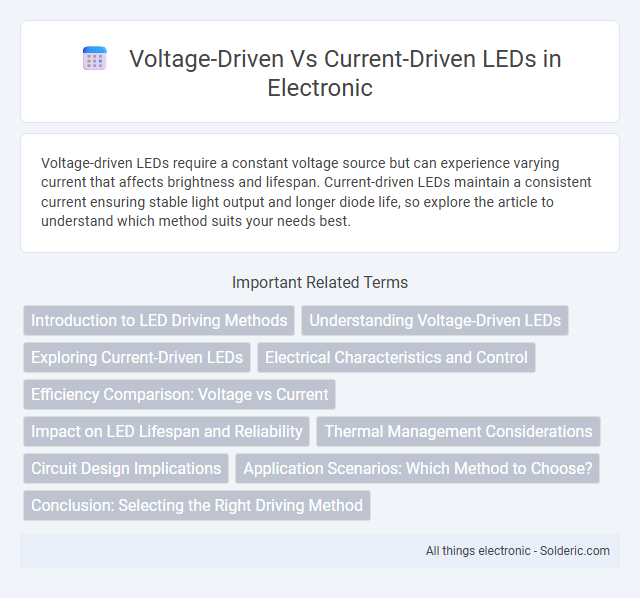 Voltage-Driven Vs Current-Driven LEDs in Electronic

Voltage-driven LEDs require a constant voltage source but can experience varying current that affects brightness and lifespan. Current-driven LEDs maintain a consistent current ensuring stable light output and longer diode life, so explore the article to understand which method suits your needs best.

Important Related Terms

Introduction to LED Driving Methods

Understanding Voltage-Driven LEDs

Exploring Current-Driven LEDs

Electrical Characteristics and Control

Efficiency Comparison: Voltage vs Current

Impact on LED Lifespan and Reliability

Thermal Management Considerations

Circuit Design Implications

Application Scenarios: Which Method to Choose?

Conclusion: Selecting the Right Driving Method

All things electronic - Solderic.com