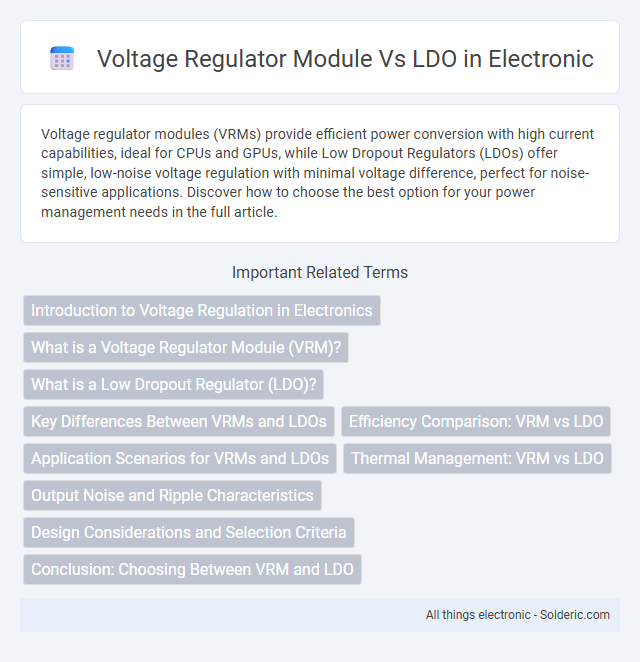 Voltage Regulator Module Vs LDO in Electronic

Voltage regulator modules (VRMs) provide efficient power conversion with high current capabilities, ideal for CPUs and GPUs, while Low Dropout Regulators (LDOs) offer simple, low-noise voltage regulation with minimal voltage difference, perfect for noise-sensitive applications. Discover how to choose the best option for your power management needs in the full article.

Important Related Terms

Introduction to Voltage Regulation in Electronics

What is a Voltage Regulator Module (VRM)?

What is a Low Dropout Regulator (LDO)?

Key Differences Between VRMs and LDOs

Efficiency Comparison: VRM vs LDO

Application Scenarios for VRMs and LDOs

Thermal Management: VRM vs LDO

Output Noise and Ripple Characteristics

Design Considerations and Selection Criteria

Conclusion: Choosing Between VRM and LDO

All things electronic - Solderic.com