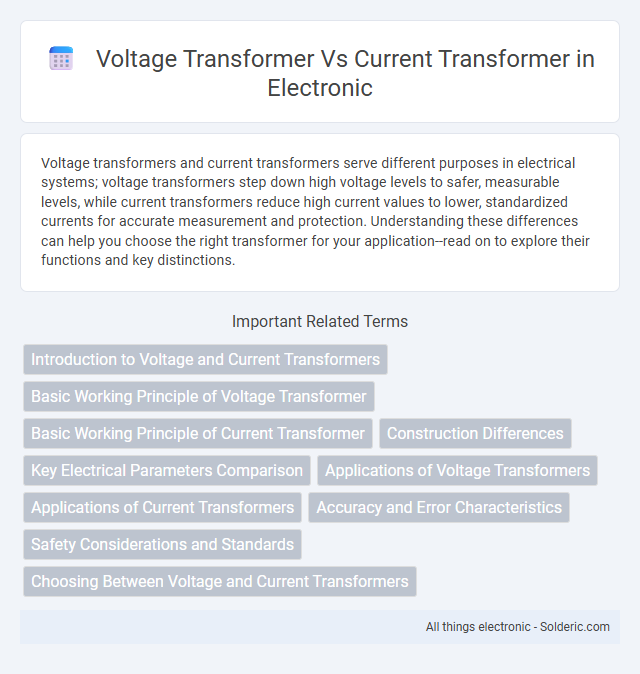 Voltage Transformer Vs Current Transformer in Electronic

Voltage transformers and current transformers serve different purposes in electrical systems; voltage transformers step down high voltage levels to safer, measurable levels, while current transformers reduce high current values to lower, standardized currents for accurate measurement and protection. Understanding these differences can help you choose the right transformer for your application--read on to explore their functions and key distinctions.

Important Related Terms

Introduction to Voltage and Current Transformers

Basic Working Principle of Voltage Transformer

Basic Working Principle of Current Transformer

Construction Differences

Key Electrical Parameters Comparison

Applications of Voltage Transformers

Applications of Current Transformers

Accuracy and Error Characteristics

Safety Considerations and Standards

Choosing Between Voltage and Current Transformers

All things electronic - Solderic.com