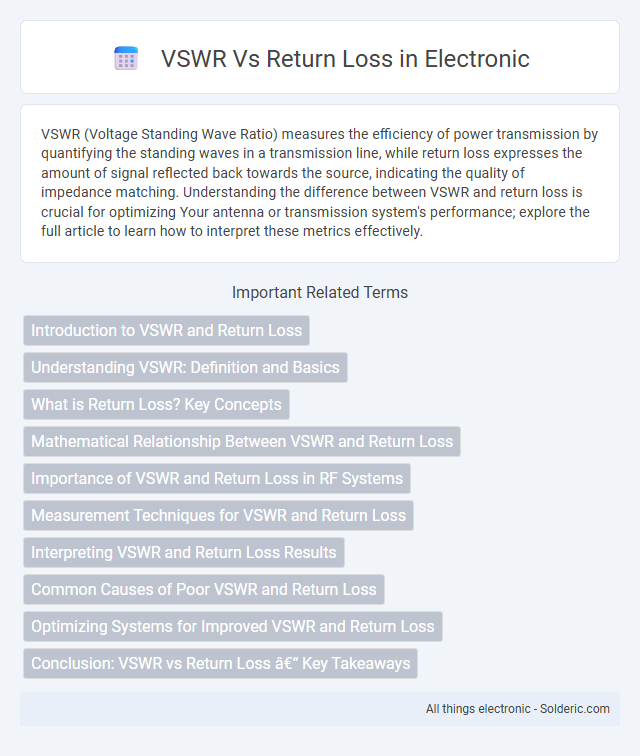 VSWR Vs Return Loss in Electronic

VSWR (Voltage Standing Wave Ratio) measures the efficiency of power transmission by quantifying the standing waves in a transmission line, while return loss expresses the amount of signal reflected back towards the source, indicating the quality of impedance matching. Understanding the difference between VSWR and return loss is crucial for optimizing Your antenna or transmission system's performance; explore the full article to learn how to interpret these metrics effectively.

Important Related Terms

Introduction to VSWR and Return Loss

Understanding VSWR: Definition and Basics

What is Return Loss? Key Concepts

Mathematical Relationship Between VSWR and Return Loss

Importance of VSWR and Return Loss in RF Systems

Measurement Techniques for VSWR and Return Loss

Interpreting VSWR and Return Loss Results

Common Causes of Poor VSWR and Return Loss

Optimizing Systems for Improved VSWR and Return Loss

Conclusion: VSWR vs Return Loss â€“ Key Takeaways

All things electronic - Solderic.com