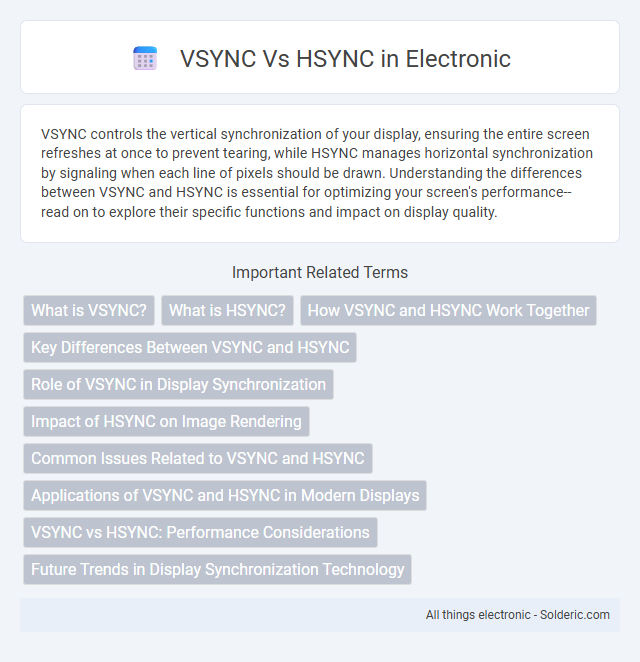 VSYNC Vs HSYNC in Electronic

VSYNC controls the vertical synchronization of your display, ensuring the entire screen refreshes at once to prevent tearing, while HSYNC manages horizontal synchronization by signaling when each line of pixels should be drawn. Understanding the differences between VSYNC and HSYNC is essential for optimizing your screen's performance--read on to explore their specific functions and impact on display quality.

Important Related Terms

What is VSYNC?

What is HSYNC?

How VSYNC and HSYNC Work Together

Key Differences Between VSYNC and HSYNC

Role of VSYNC in Display Synchronization

Impact of HSYNC on Image Rendering

Common Issues Related to VSYNC and HSYNC

Applications of VSYNC and HSYNC in Modern Displays

VSYNC vs HSYNC: Performance Considerations

Future Trends in Display Synchronization Technology

All things electronic - Solderic.com