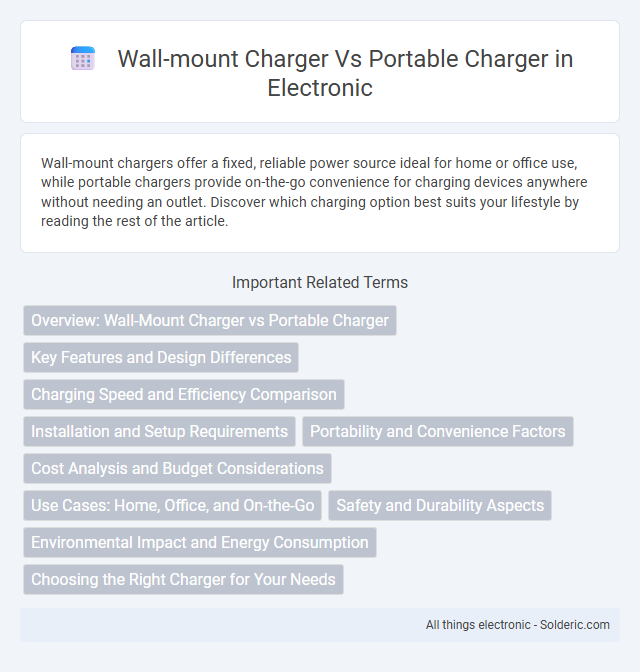 Wall-mount Charger Vs Portable Charger in Electronic

Wall-mount chargers offer a fixed, reliable power source ideal for home or office use, while portable chargers provide on-the-go convenience for charging devices anywhere without needing an outlet. Discover which charging option best suits your lifestyle by reading the rest of the article.

Important Related Terms

Overview: Wall-Mount Charger vs Portable Charger

Key Features and Design Differences

Charging Speed and Efficiency Comparison

Installation and Setup Requirements

Portability and Convenience Factors

Cost Analysis and Budget Considerations

Use Cases: Home, Office, and On-the-Go

Safety and Durability Aspects

Environmental Impact and Energy Consumption

Choosing the Right Charger for Your Needs

All things electronic - Solderic.com