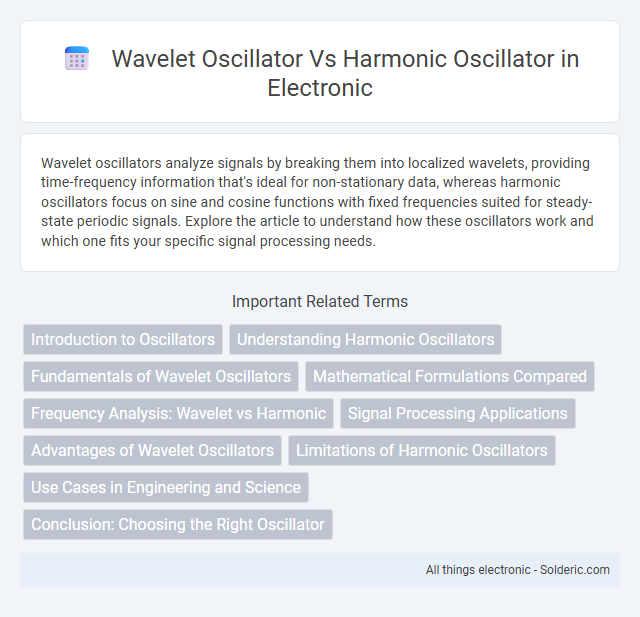 Wavelet Oscillator Vs Harmonic Oscillator in Electronic

Wavelet oscillators analyze signals by breaking them into localized wavelets, providing time-frequency information that's ideal for non-stationary data, whereas harmonic oscillators focus on sine and cosine functions with fixed frequencies suited for steady-state periodic signals. Explore the article to understand how these oscillators work and which one fits your specific signal processing needs.

Important Related Terms

Introduction to Oscillators

Understanding Harmonic Oscillators

Fundamentals of Wavelet Oscillators

Mathematical Formulations Compared

Frequency Analysis: Wavelet vs Harmonic

Signal Processing Applications

Advantages of Wavelet Oscillators

Limitations of Harmonic Oscillators

Use Cases in Engineering and Science

Conclusion: Choosing the Right Oscillator

All things electronic - Solderic.com